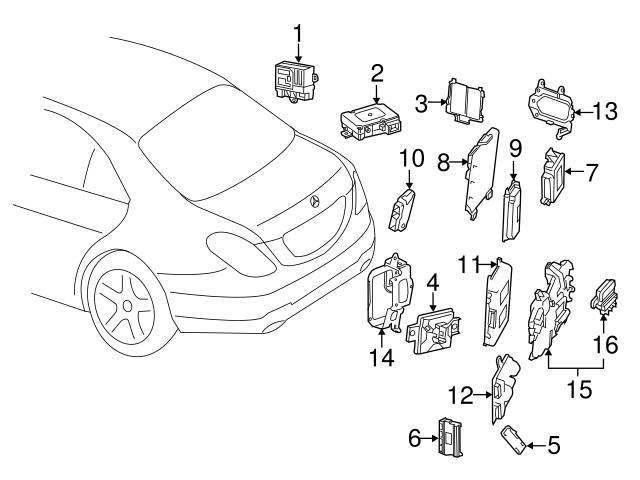 1
2
3
13
10
8
9
7
11
4
14
16
15
12
6
5