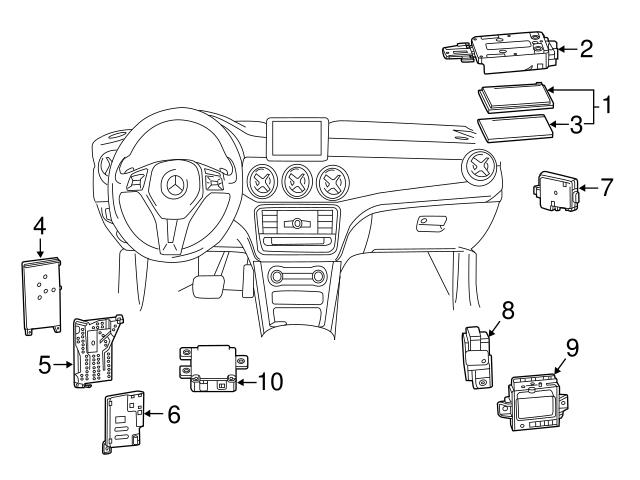 2
1
3
7
4
8
9
5
10
6