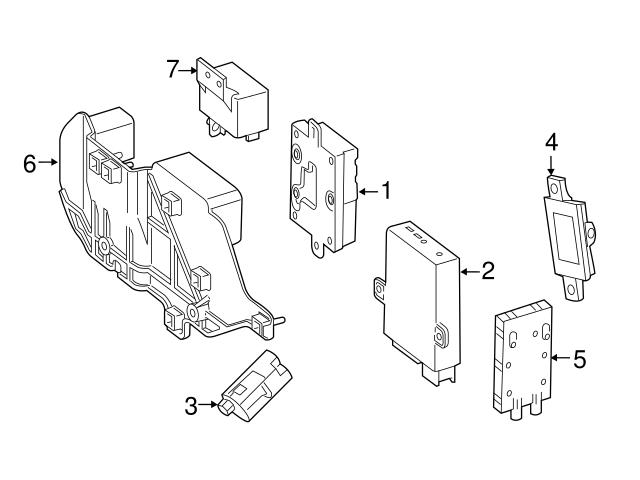 7
6
1
4
2
5
3