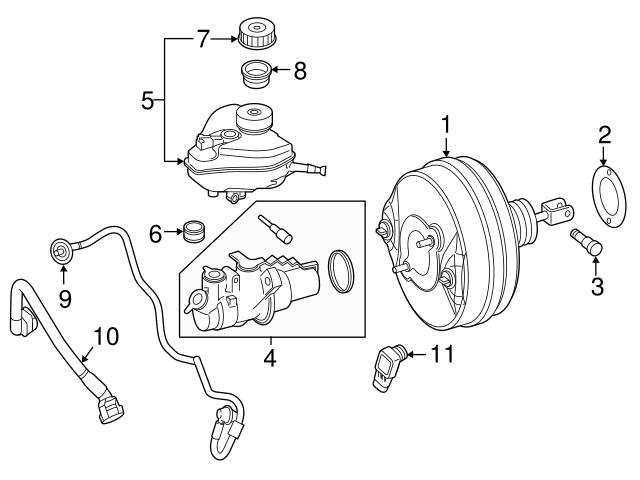 7
8
5
1
2
6
9
3
10
4
11