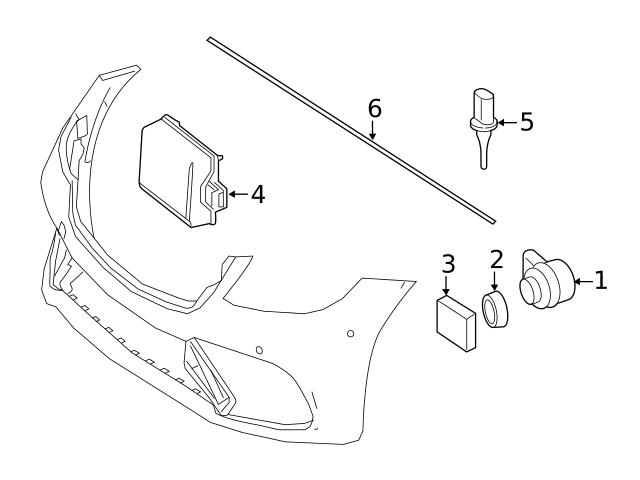 6
5
4
3
2
1