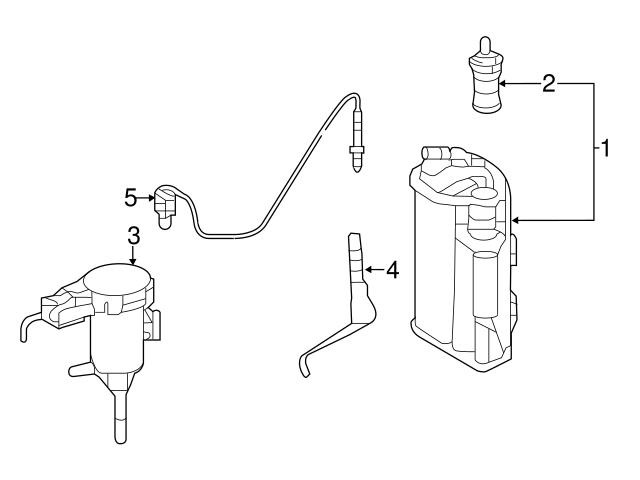 2
1
5
3
4