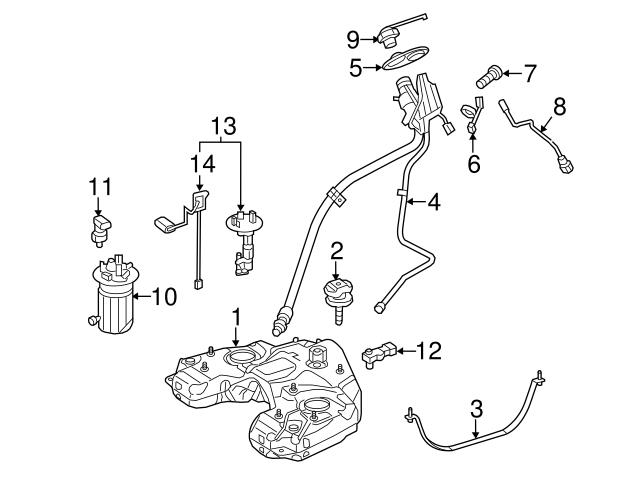 9
5
7
8
6
13
14
11
4
2
10
1
12
3