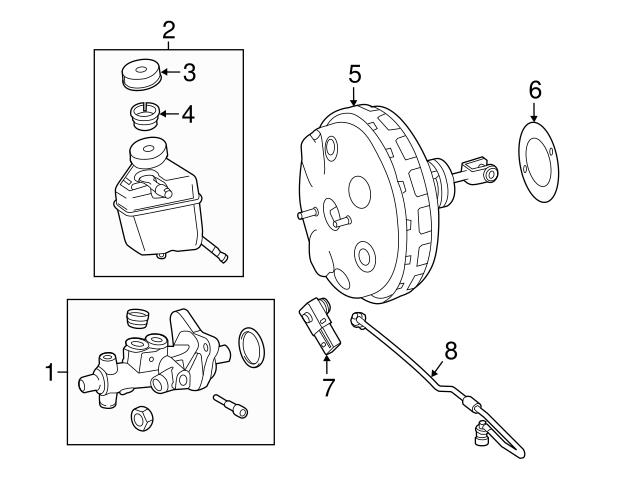 2
3
4
5
6
1
7
8