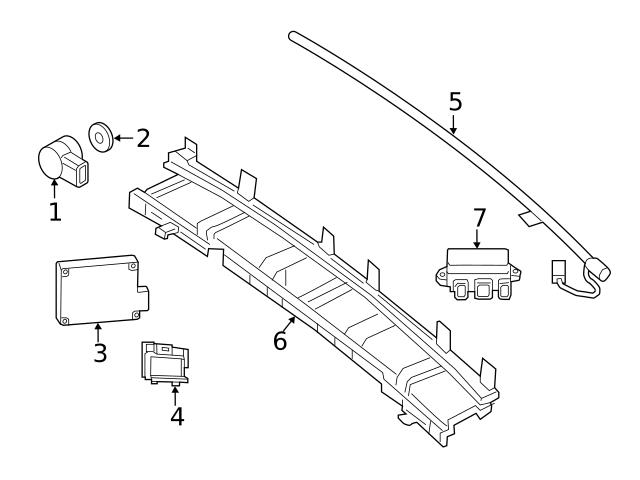 5
2
1
7
3
6
4