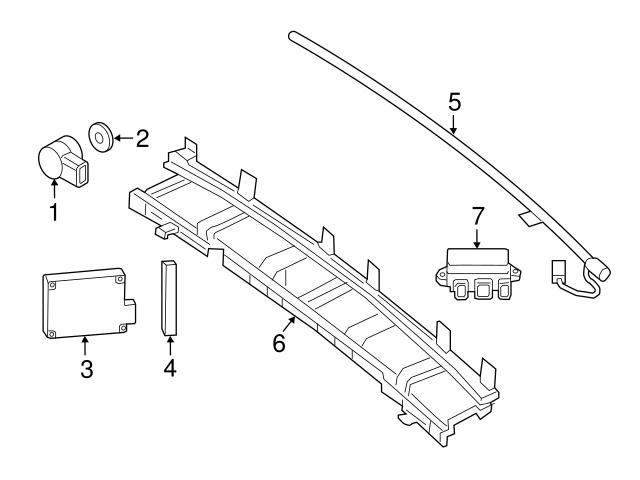 5
2
1
7
3
4
6