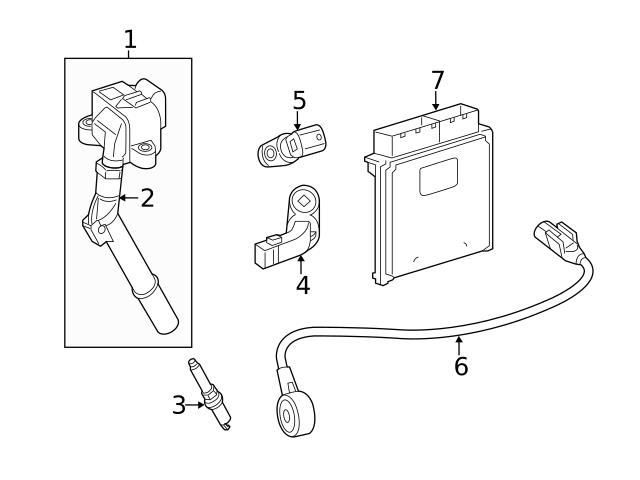 1
2
5
7
4
6
3