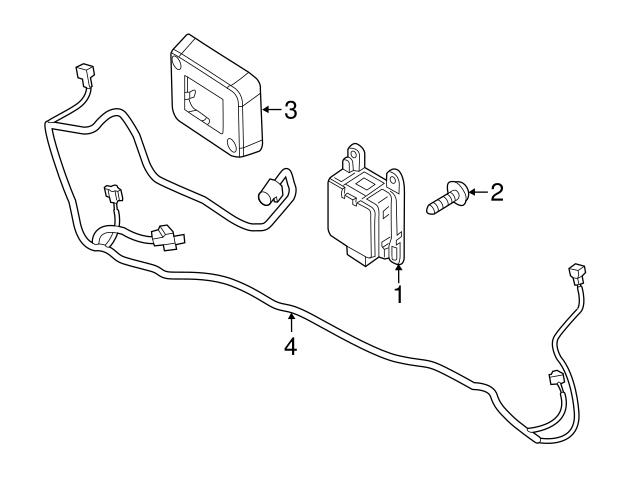 3
2
1
4