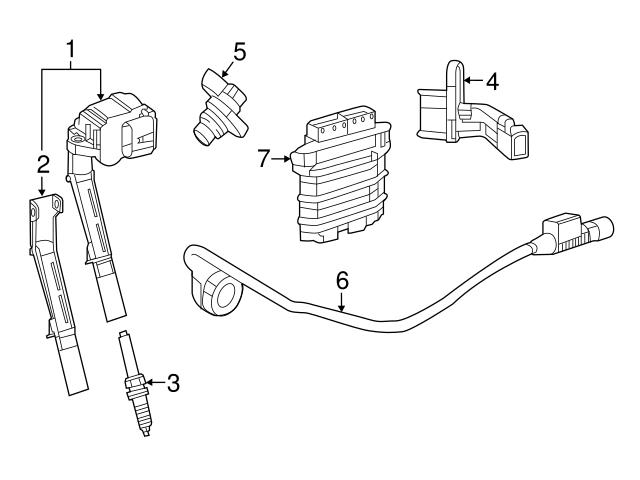 1
5
4
2
7
6
3