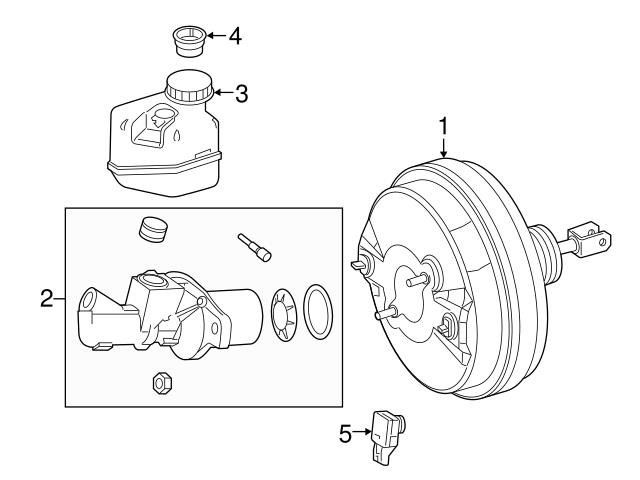 4
3
1
2
5