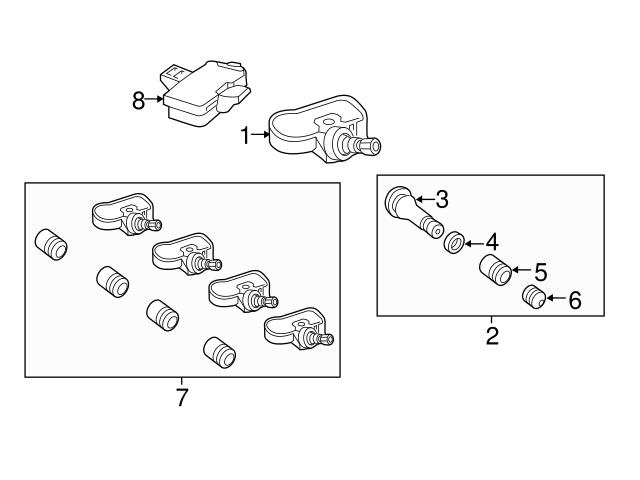 8
1
3
4
5
6
2
7