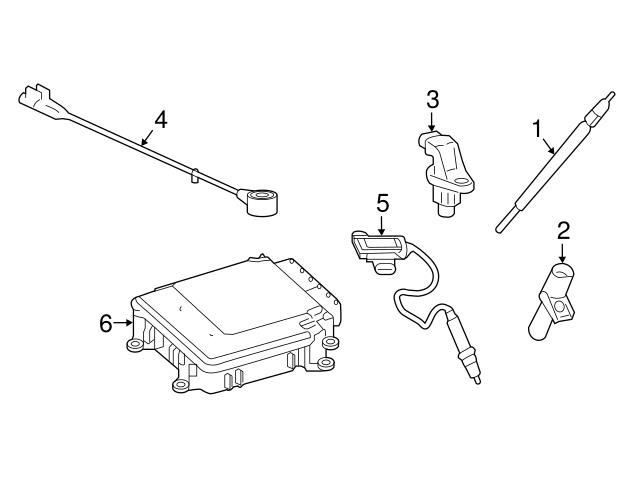 4
3
1
5
2
6