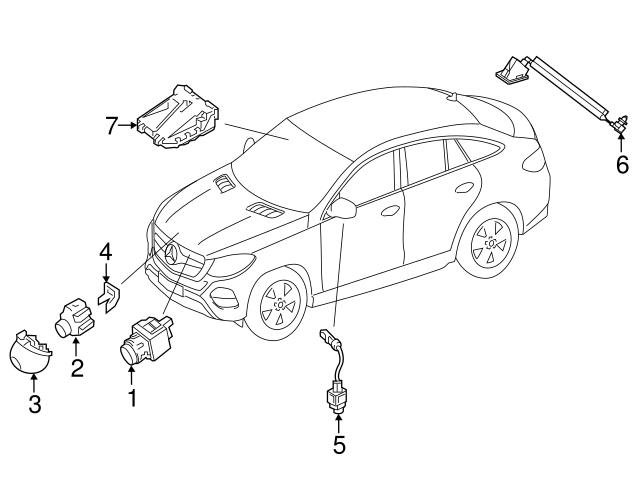 7
6
4
2
3
1
5