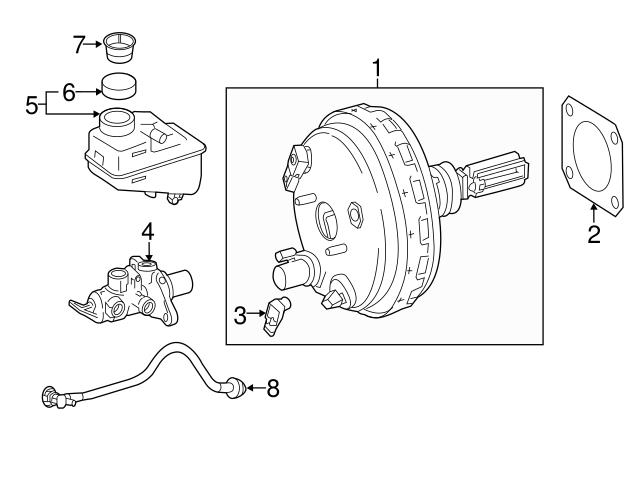 7
6
5
1
2
4
3
8