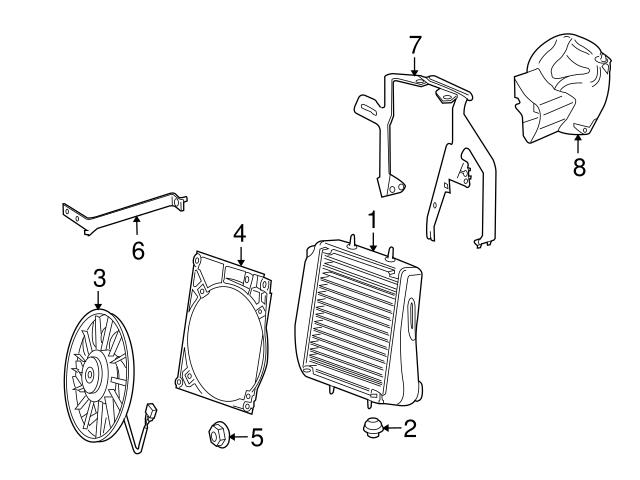 7
8
6
4
1
3
5
2