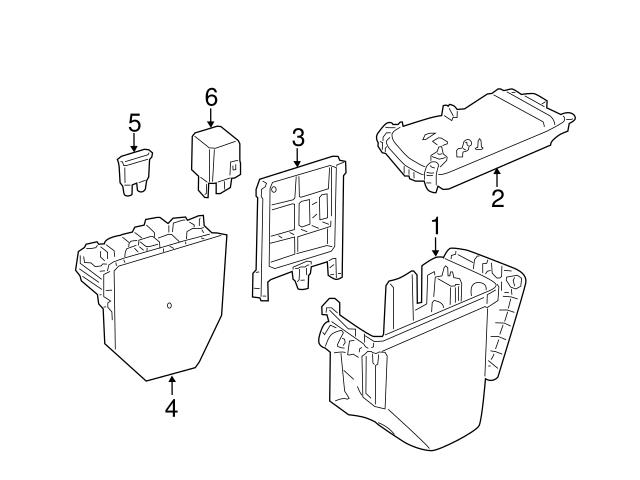 6
5
3
2
1
4