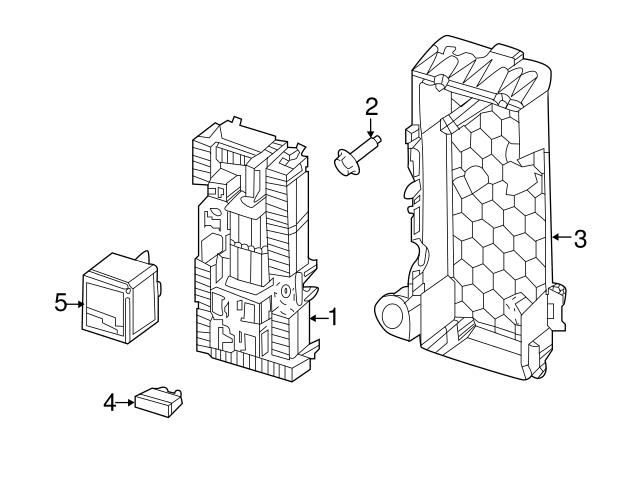 2
3
5
1
4