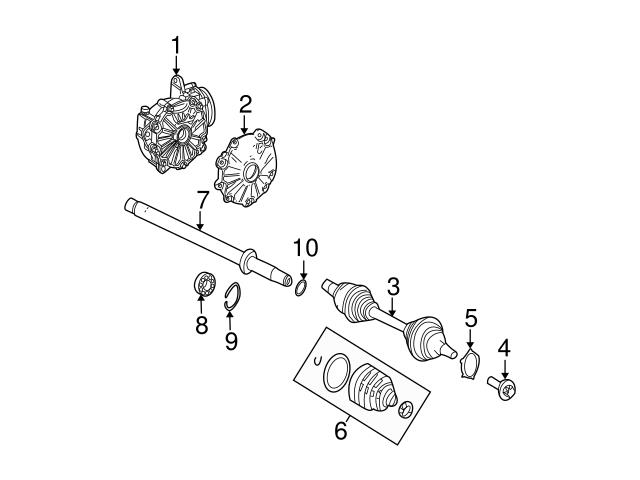 1
2
7
10
3
8
9
5
4
6