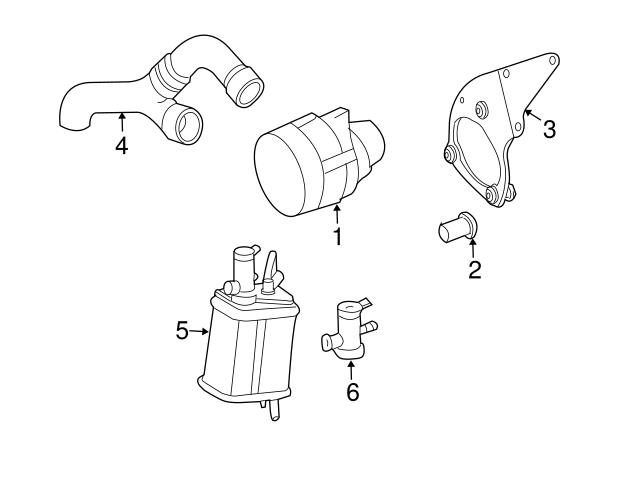 4
3
1
2
5
6