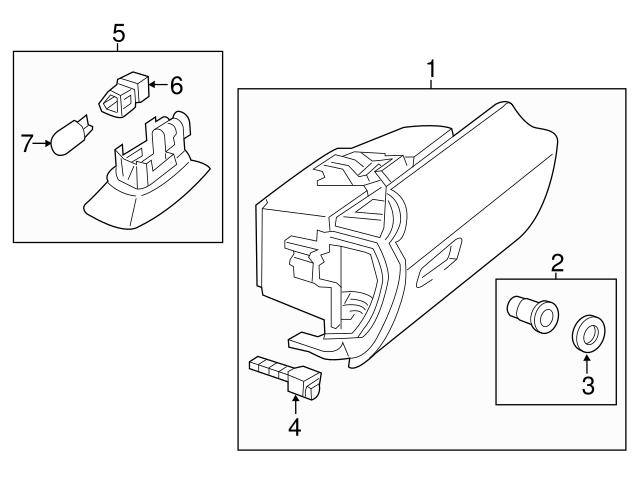 5
6
7
1
2
3
4