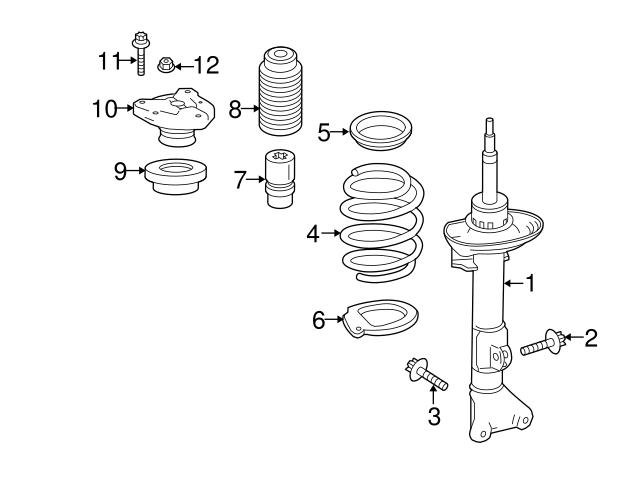 11
12
10
8
5
9
7
4
1
6
2
3