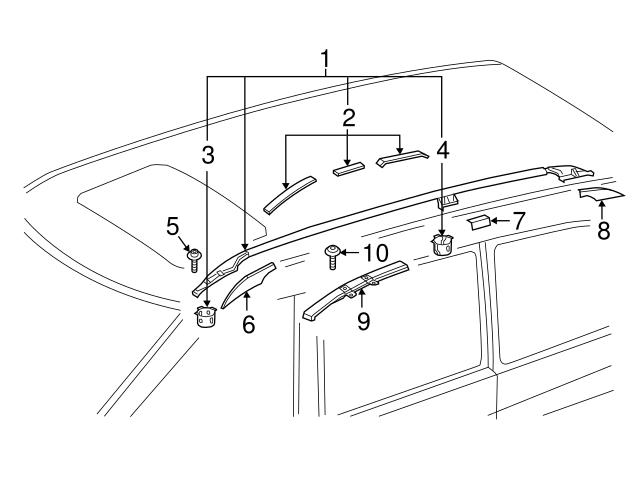 1
2
3
4
5
7
8
10
6
9