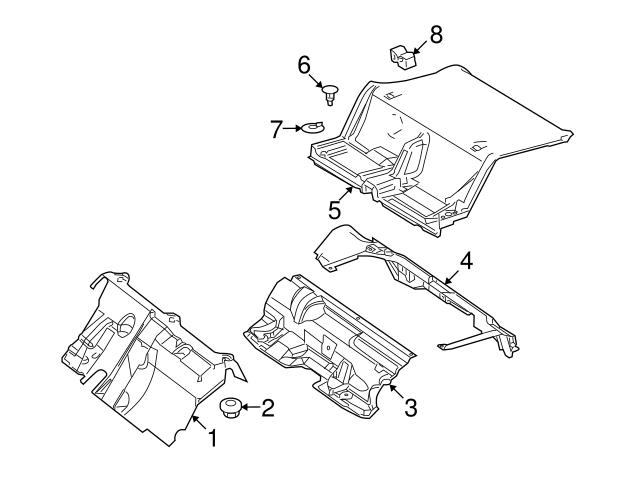 8
6
7
5
4
3
2
1