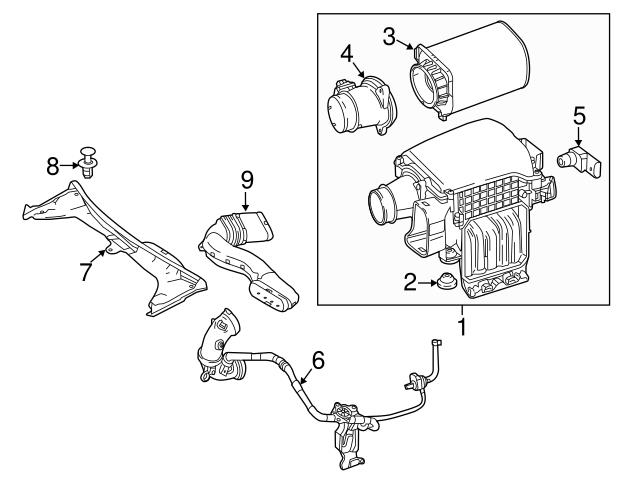 3
4
5
8
9
7
2
1
6