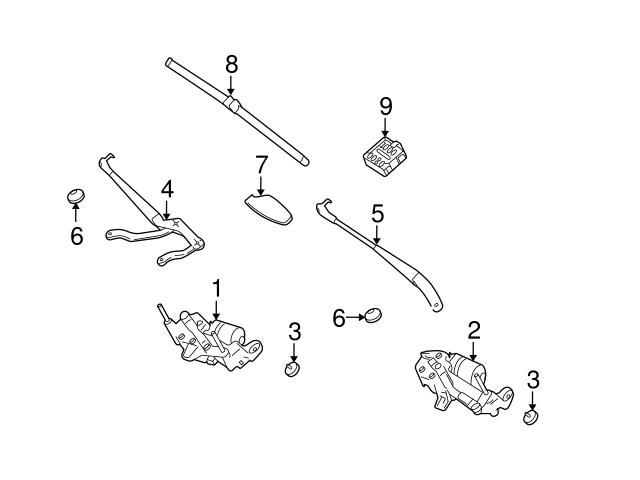 8
9
7
4
6
5
1
6
3
2
3