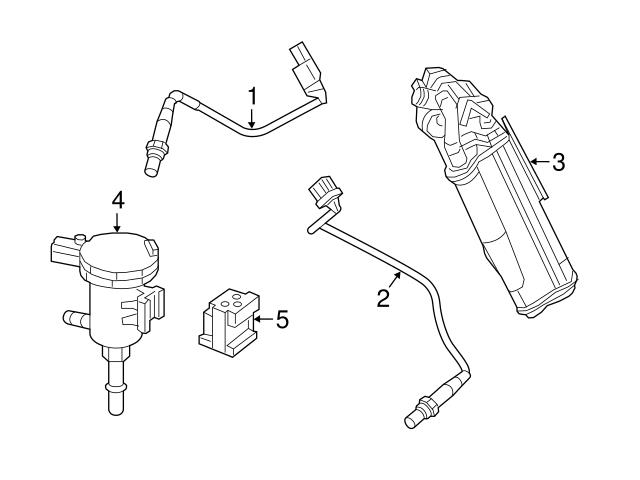 1
3
4
2
5