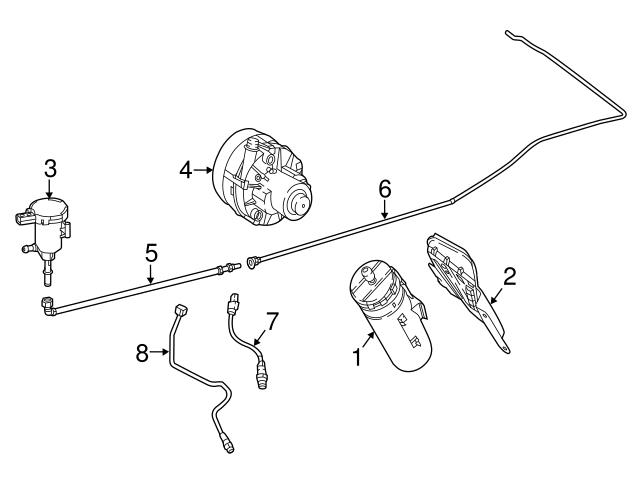 3
4
6
5
2
7
8
1