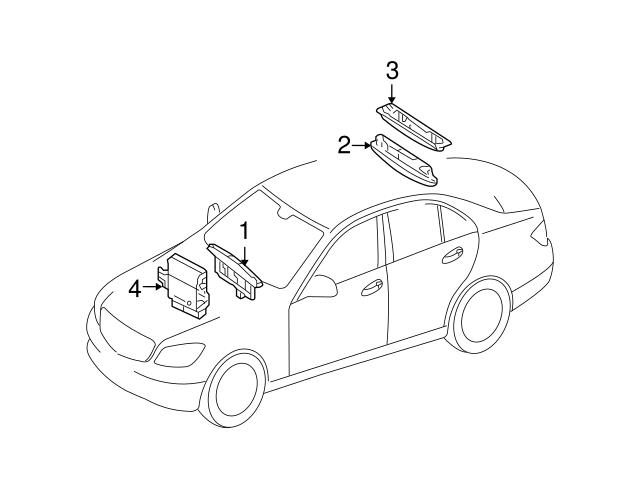 3
2
1
4