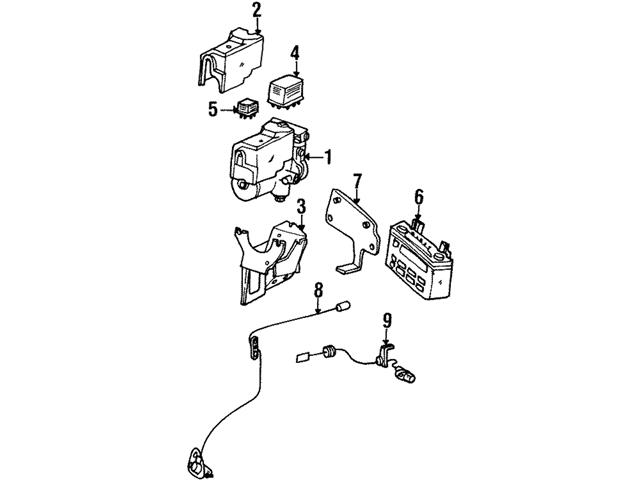 2
4
5
1
7
6
3
8
9