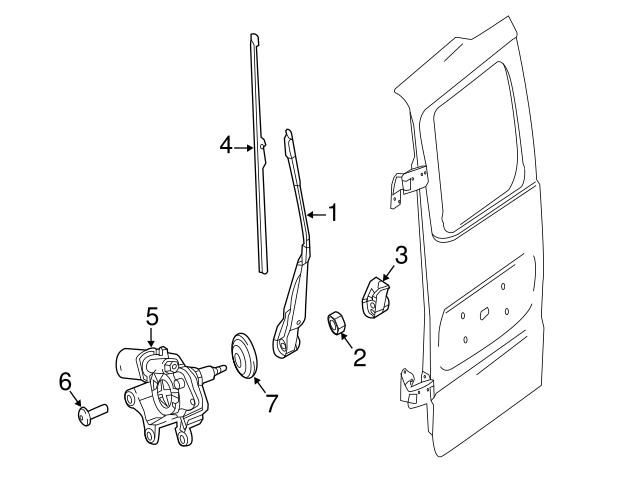 4
1
3
5
2
6
7