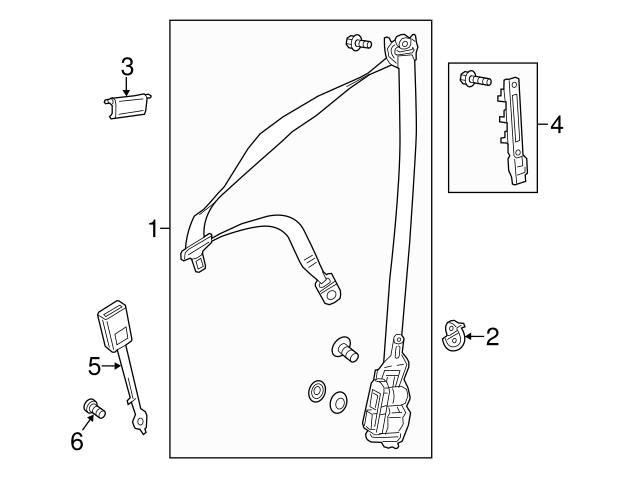 3
4
1
2
5
6