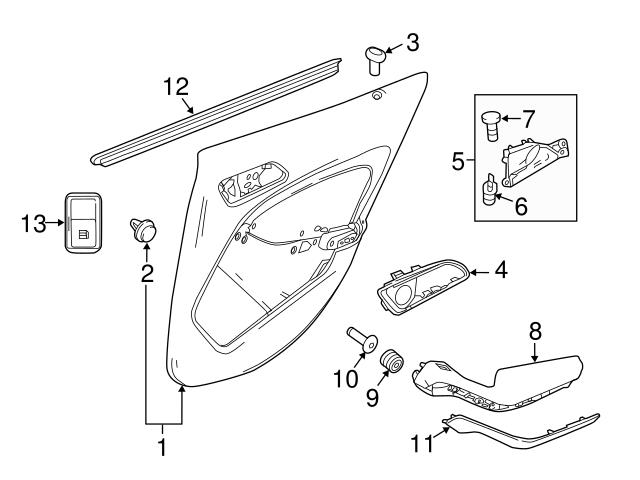 3
12
7
5
6
13
2
4
8
10
9
11
1