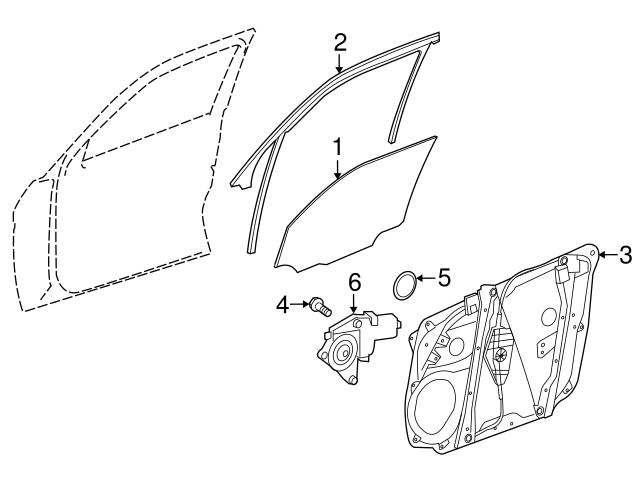 2
1
3
5
6
4