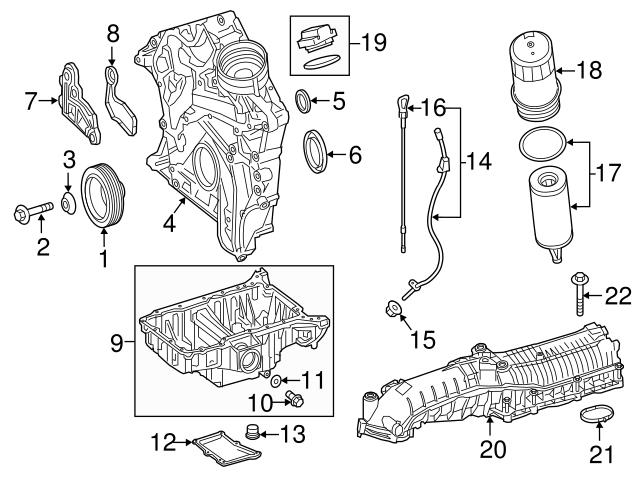 8
19
18
7
5
16
3
6
14
17
2
4
1
22
9
15
11
10
12
13
20
21