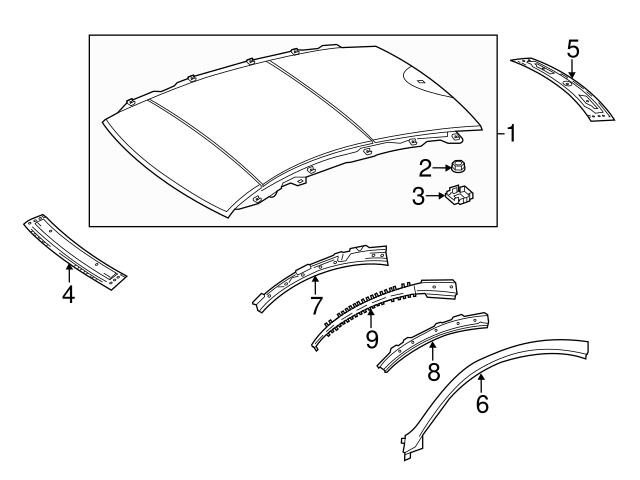 5
1
2
3
4
7
9
8
6