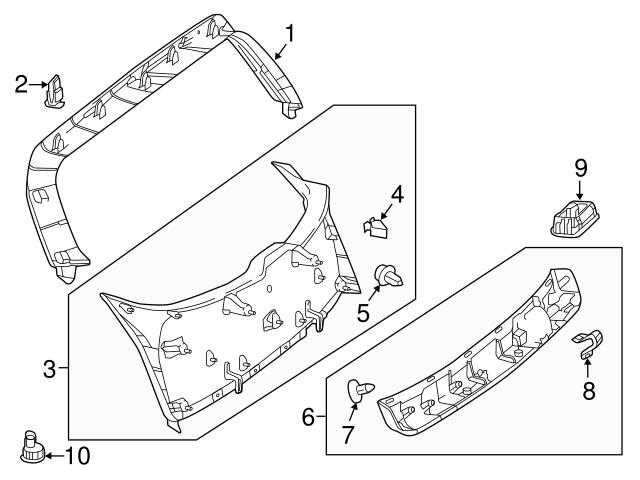 1
2
9
4
5
3
8
6
7
10