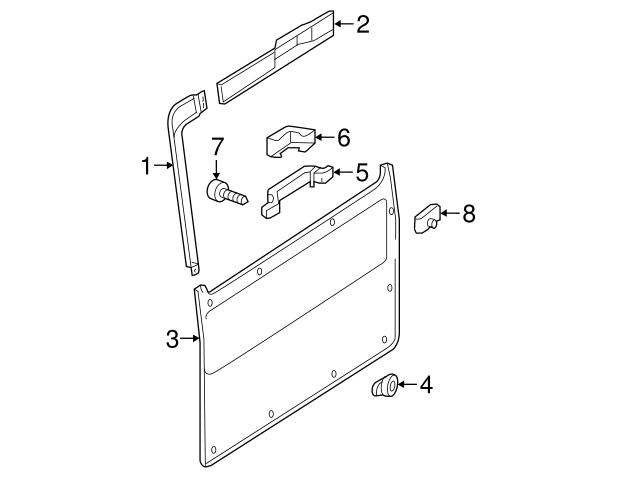 2
7
6
1
5
8
3
4