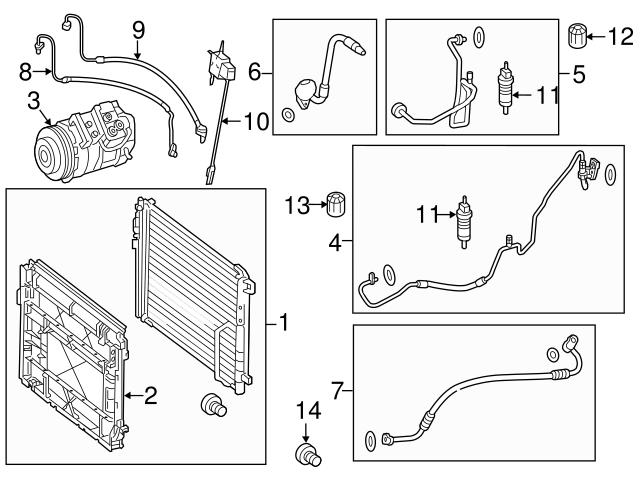 9
8
3
10
6
5
12
11
13
11
4
1
2
7
14