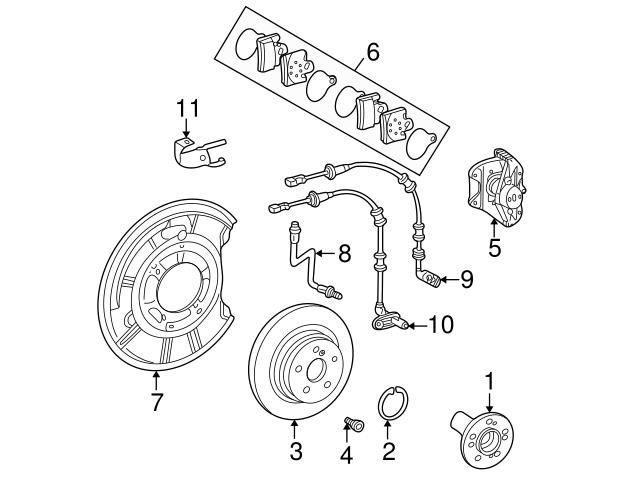 6
11
5
8
9
10
7
1
3
4
2