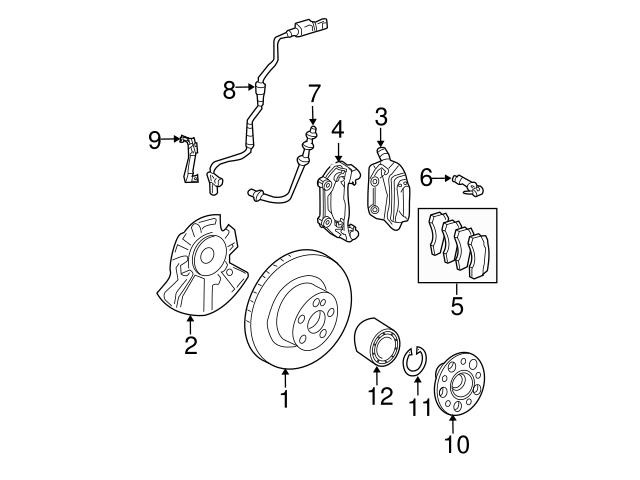 8
7
9
4
3
6
5
2
1
12
11
10