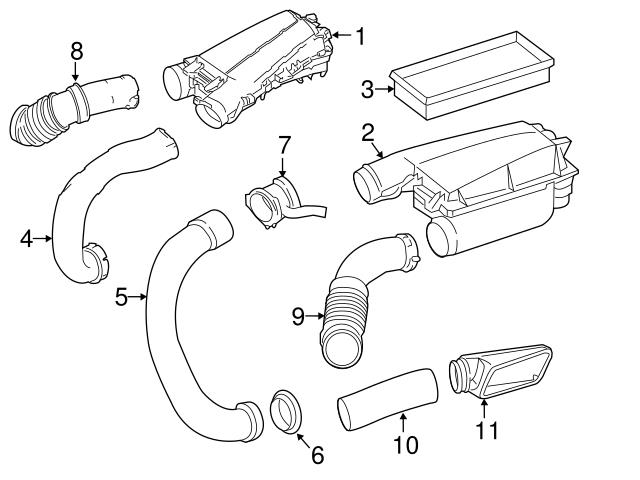 8
1
3
2
7
4
5
9
6
10
11