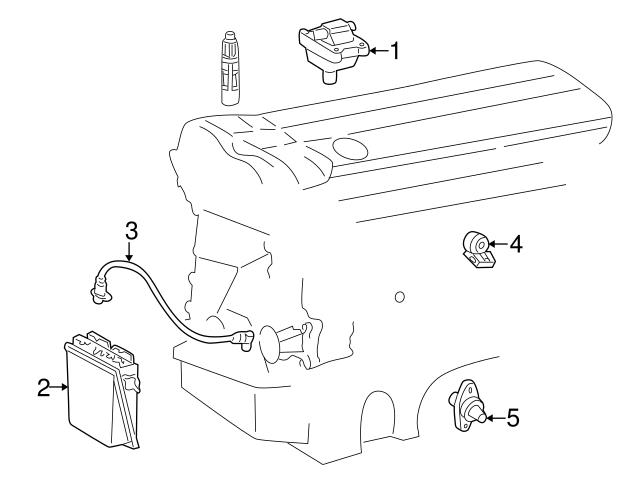 1
3
4
2
5