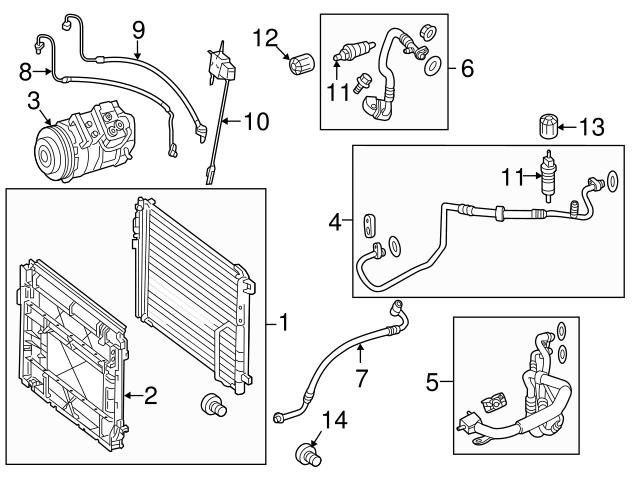 9
12
6
8
11
3
10
13
11
4
1
7
5
2
14