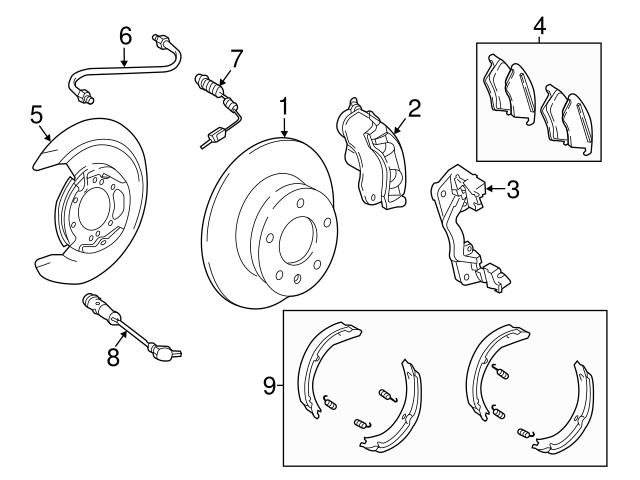 6
7
4
5
1
2
3
8
9