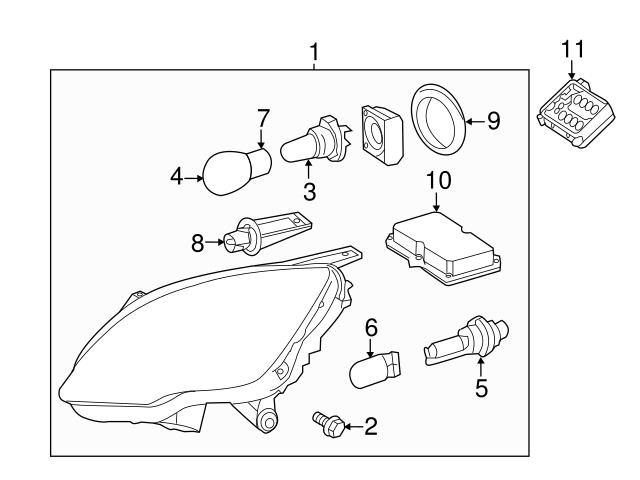 1
11
7
9
4
3
10
8
6
5
2