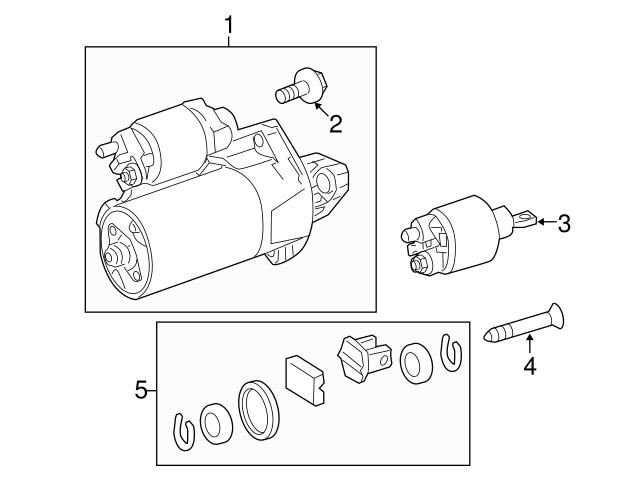 1
2
3
4
5